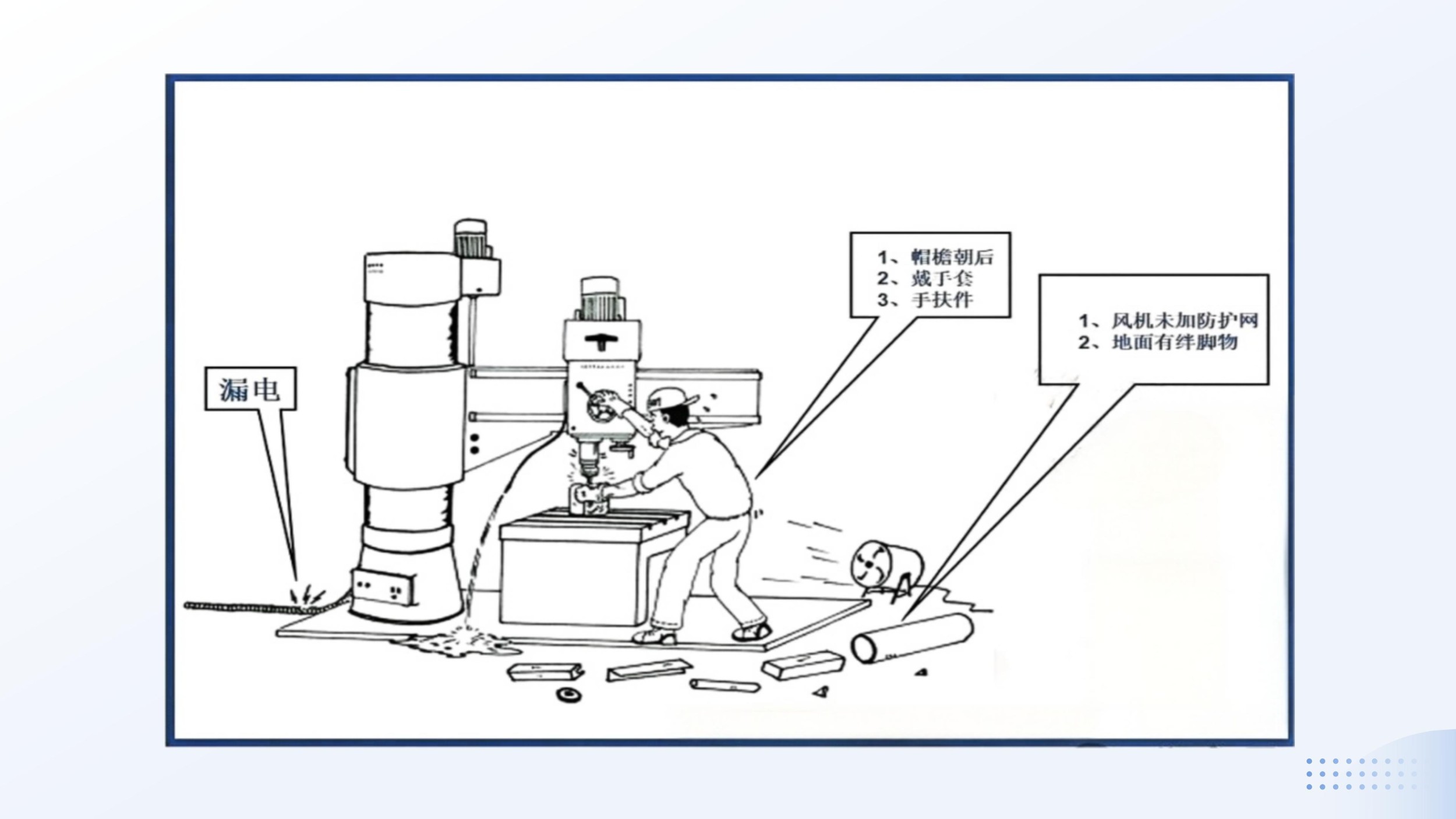 漏电

1、帽檐朝后
2、戴手套
3、手扶件

1、风机未加防护网
2、地面有绊脚物